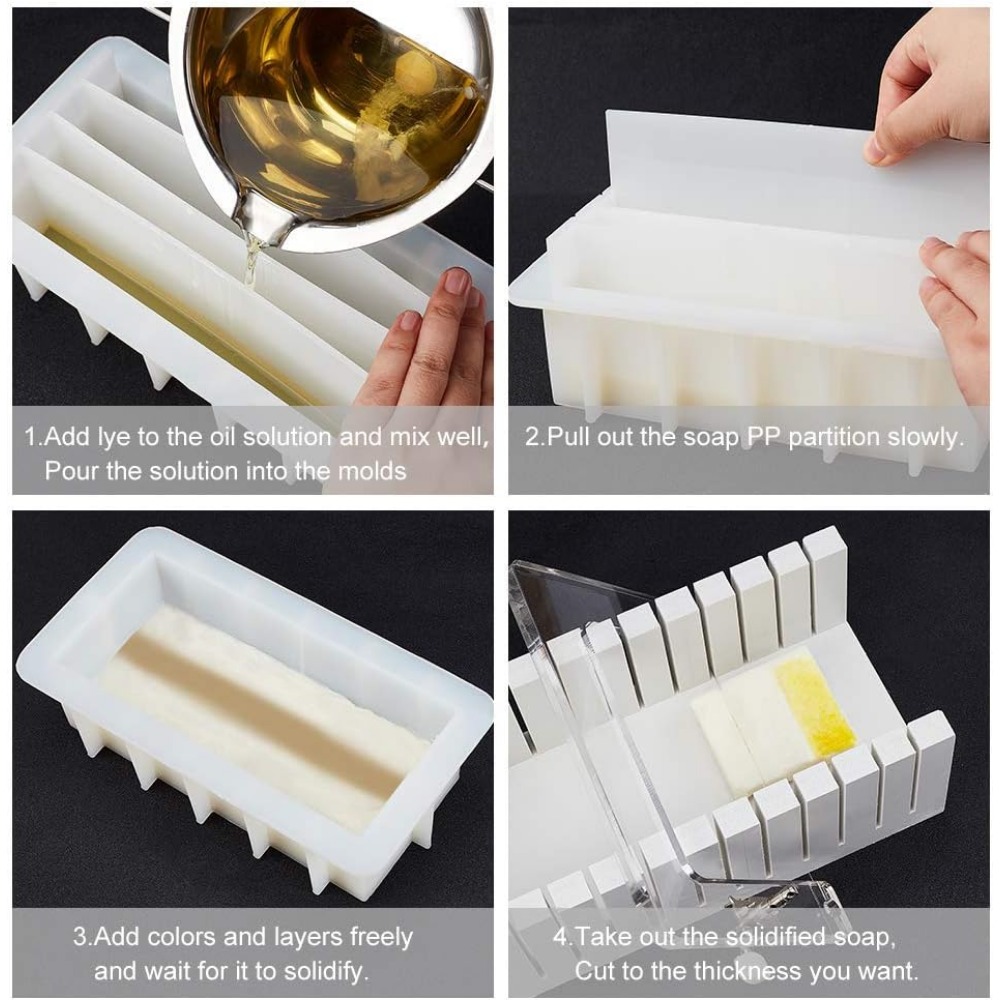 1.Add lye to the oil solution and mix well, Pour the solution into the molds

2.Pull out the soap PP partition slowly.

3.Add colors and layers freely and wait for it to solidify.

4.Take out the solidified soap, Cut to the thickness you want.